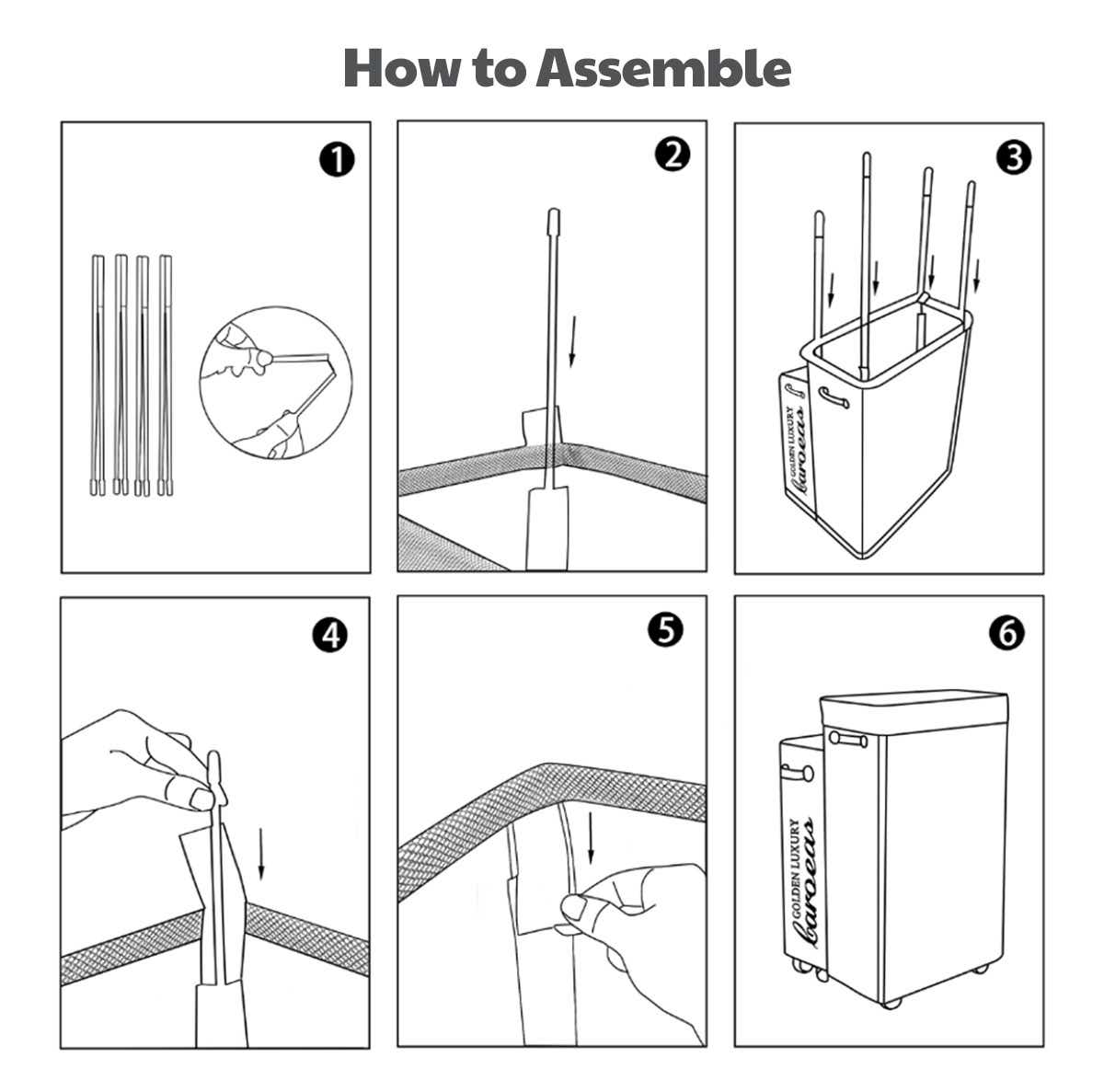 How to Assemble

1

2

3

GOLDEN LUXURY
caroeas

4

5

6

GOLDEN LUXURY
caroeas