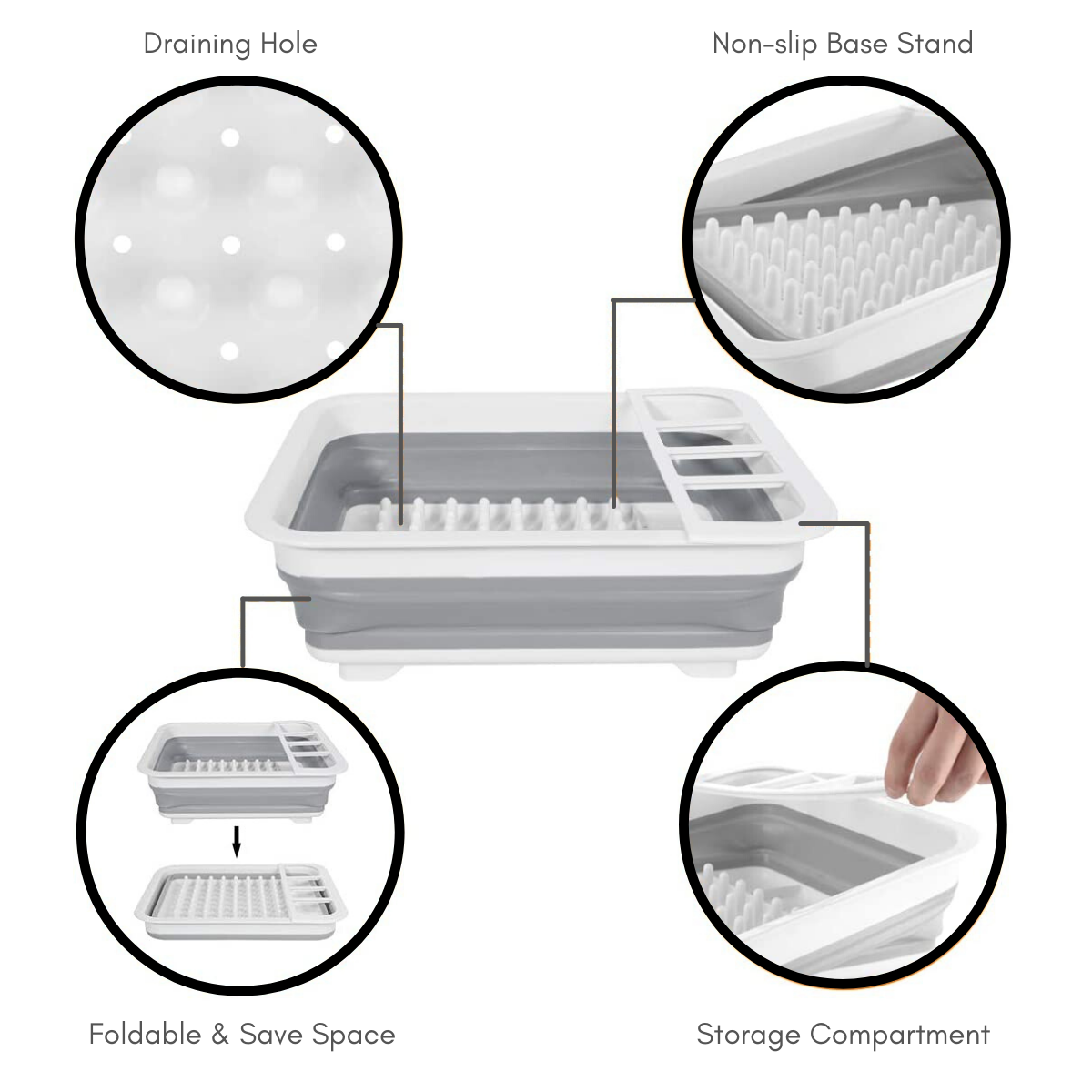 Draining Hole

Non-slip Base Stand

Foldable & Save Space

Storage Compartment