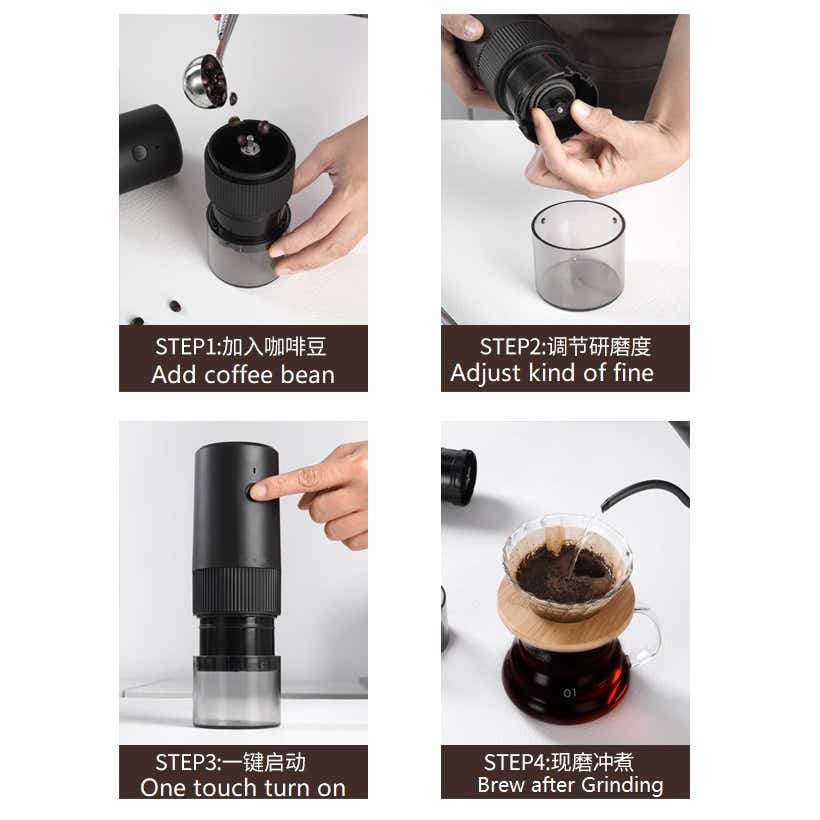 STEP1:加入咖啡豆
Add coffee bean

STEP2:调节研磨度
Adjust kind of fine

STEP3:一键启动
One touch turn on

01

STEP4:现磨冲煮
Brew after Grinding