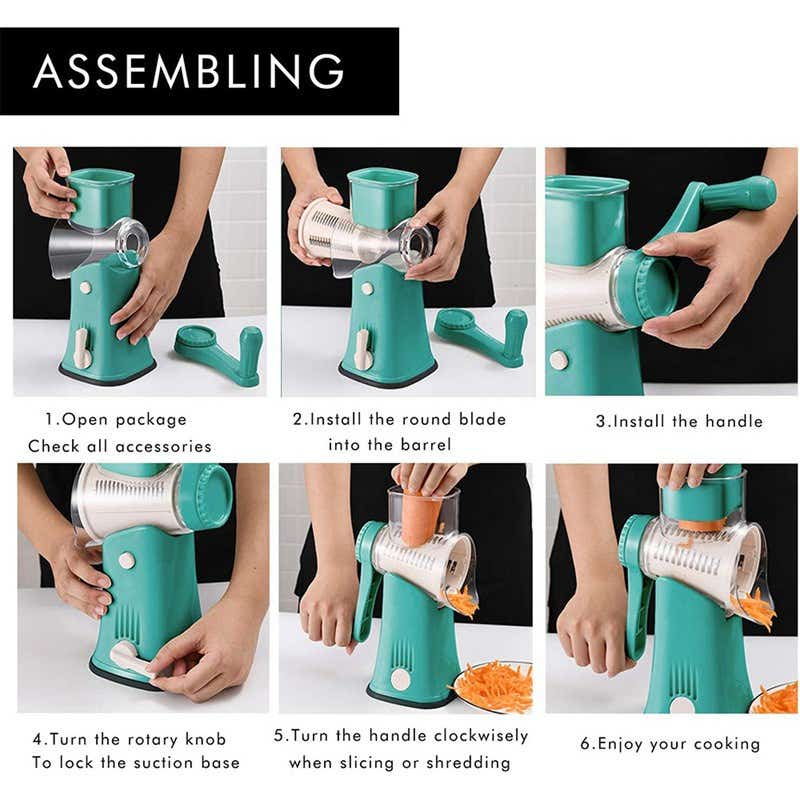 ASSEMBLING

1.Open package
Check all accessories

2.Install the round blade
into the barrel

3.Install the handle

4.Turn the rotary knob
To lock the suction base

5.Turn the handle clockwisely
when slicing or shredding

6.Enjoy your cooking