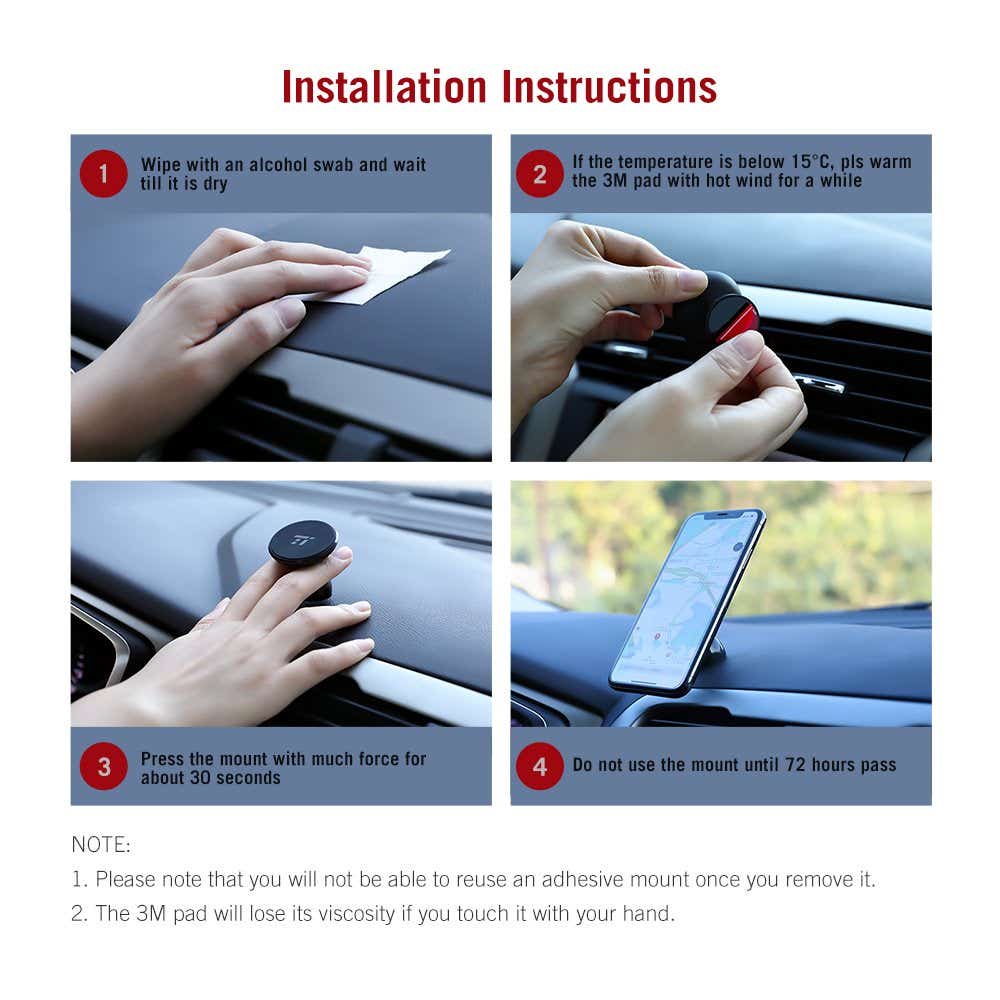 Installation Instructions

1 Wipe with an alcohol swab and wait till it is dry

2 If the temperature is below 15°C, pls warm the 3M pad with hot wind for a while

3 Press the mount with much force for about 30 seconds

4 Do not use the mount until 72 hours pass

NOTE:
1. Please note that you will not be able to reuse an adhesive mount once you remove it.
2. The 3M pad will lose its viscosity if you touch it with your hand.